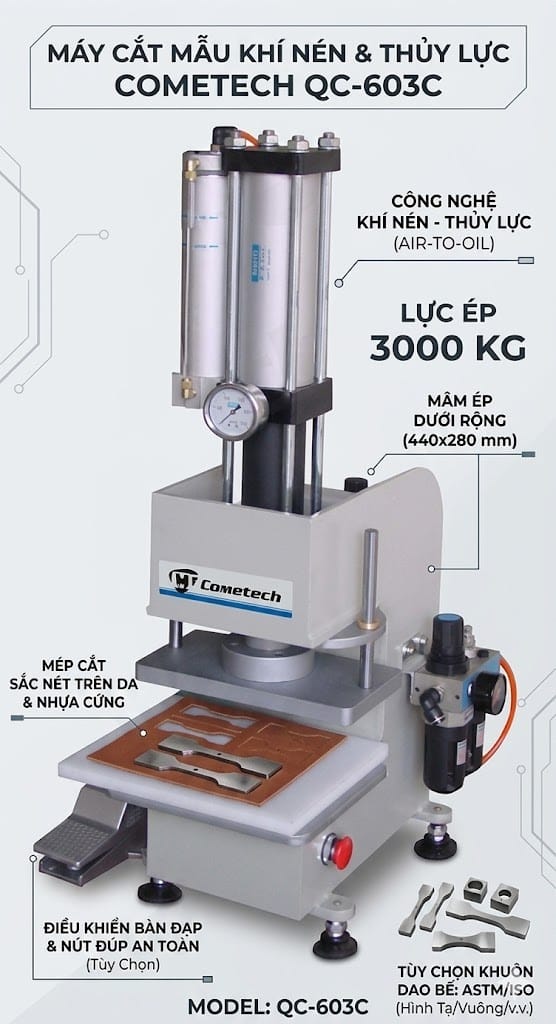 MÁY CẮT MẪU KHÍ NÉN & THỦY LỰC
COMETECH QC-603C

CÔNG NGHỆ
KHÍ NÉN - THỦY LỰC
(AIR-TO-OIL)

LỰC ÉP
3000 KG

MÂM ÉP
DƯỚI RỘNG
(440x280 mm)

Cometech

MÉP CẮT
SẮC NÉT TRÊN DA
& NHỰA CỨNG

ĐIỀU KHIỂN BÀN ĐẠP
& NÚT ĐÚP AN TOÀN
(Tùy Chọn)

TÙY CHỌN KHUÔN
DAO BẾ: ASTM/ISO
(Hình Tạ/Vuông/v.v.)

MODEL: QC-603C